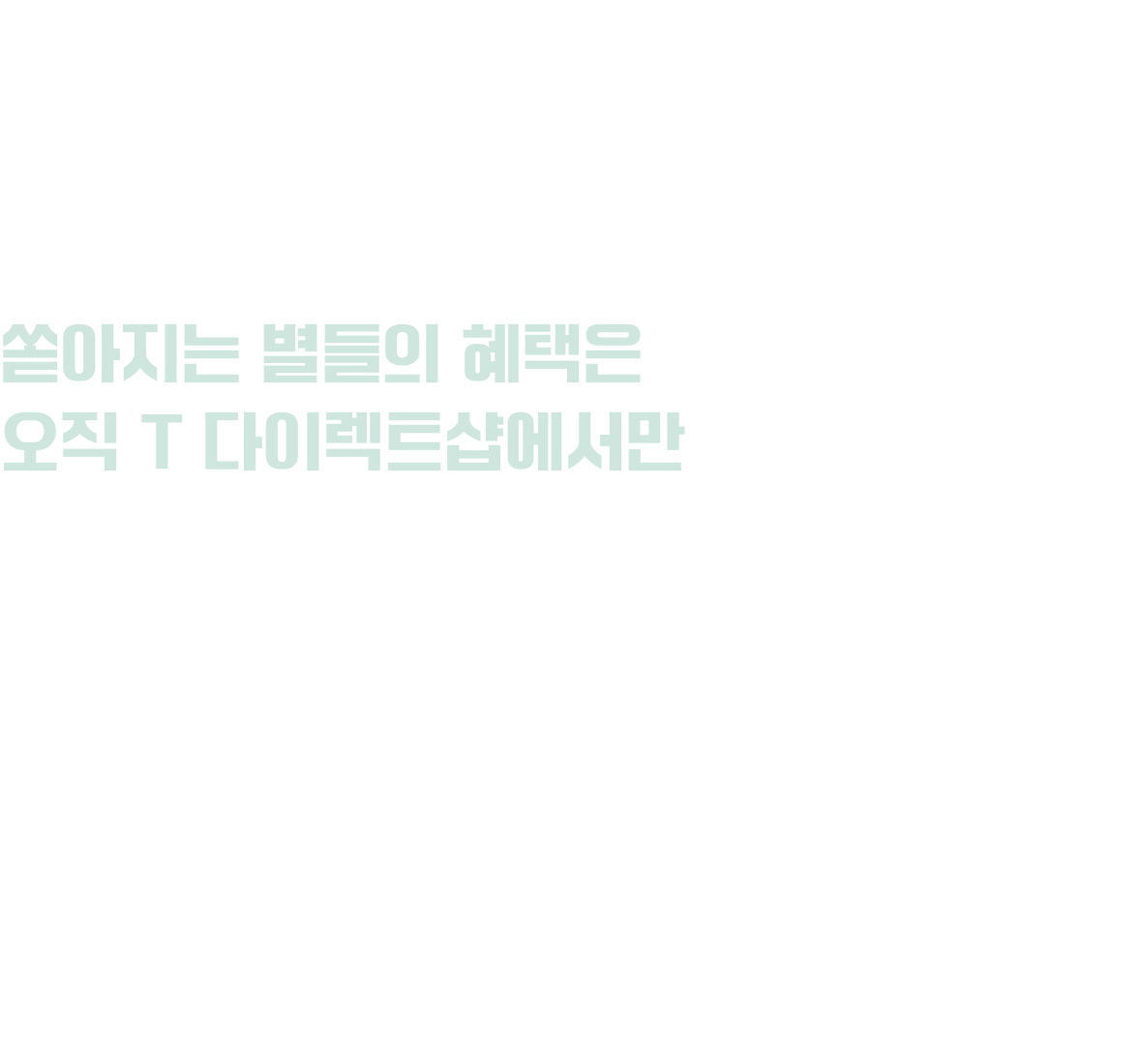 쏟아지는 별들의 혜택은
오직 T 다이렉트샵에서만