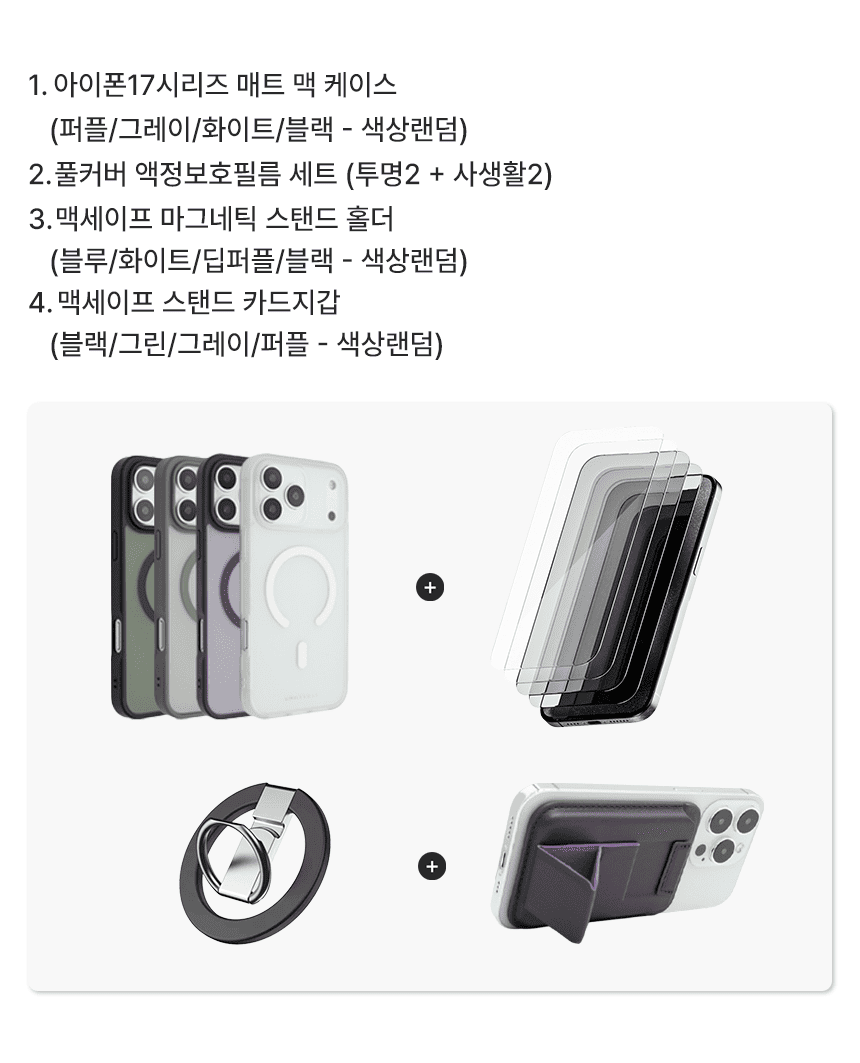 1. 아이폰17시리즈 매트 맥 케이스
(퍼플/그레이/화이트/블랙 - 색상랜덤)
2. 풀커버 액정보호필름 세트 (투명2 + 사생활2)
3. 맥세이프 마그네틱 스탠드 홀더
(블루/화이트/딥퍼플/블랙 - 색상랜덤)
4. 맥세이프 스탠드 카드지갑
(블랙/그린/그레이/퍼플 - 색상랜덤)

+

+